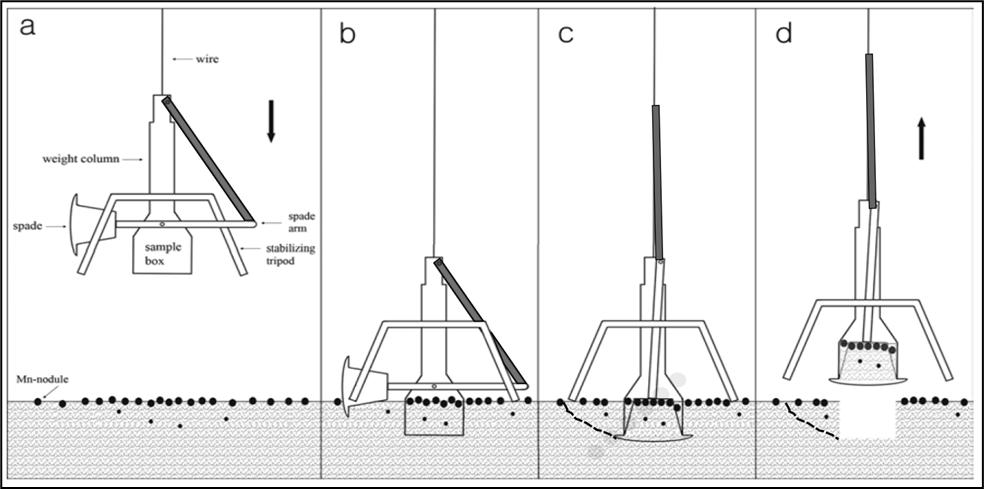 a

wire

weight column

spade

spade arm

sample box

stabilizing tripod

Mn-nodule

b

c

d