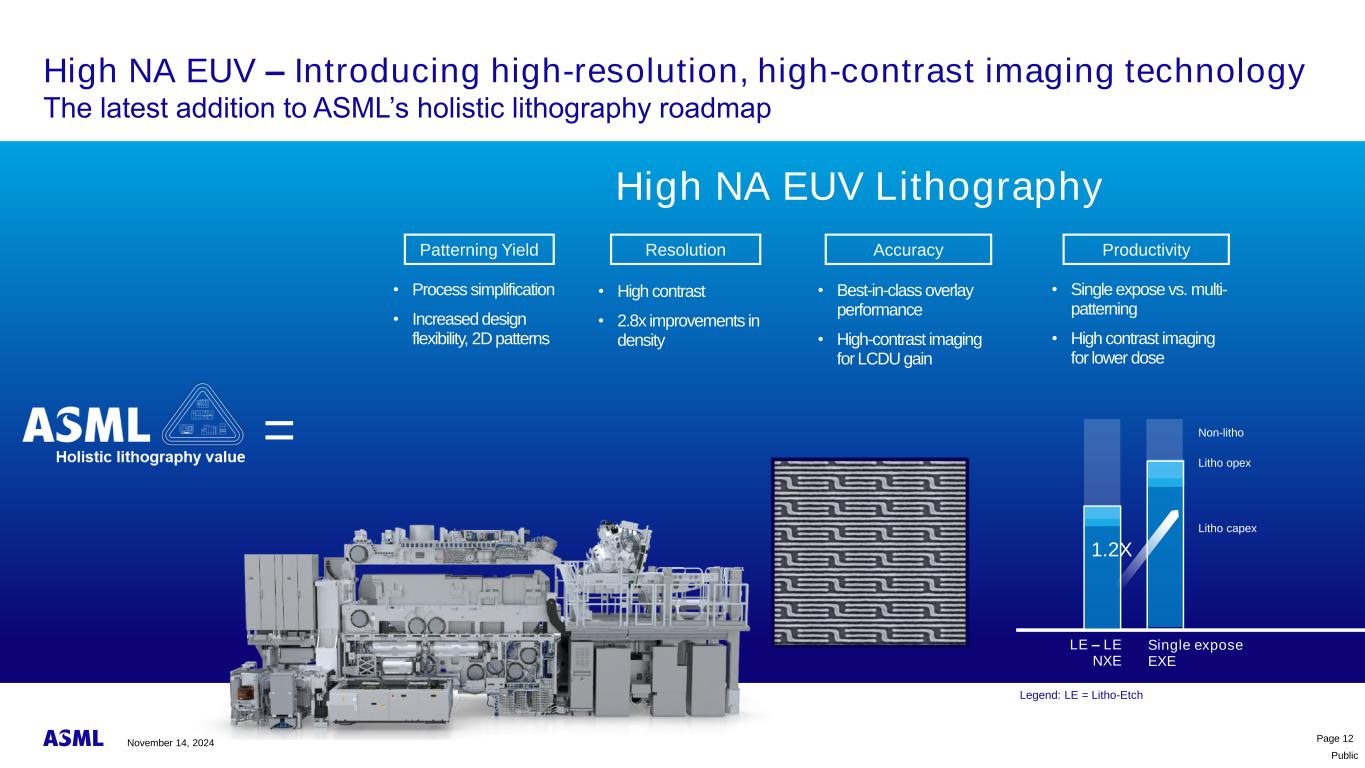 High NA EUV – Introducing high-resolution, high-contrast imaging technology
The latest addition to ASML's holistic lithography roadmap

High NA EUV Lithography

Patterning Yield
• Process simplification
• Increased design flexibility, 2D patterns

Resolution
• High contrast
• 2.8x improvements in density

Accuracy
• Best-in-class overlay performance
• High-contrast imaging for LCDU gain

Productivity
• Single expose vs. multi-patterning
• High contrast imaging for lower dose

ASML
Holistic lithography value
=

Non-litho
Litho opex
Litho capex
1.2X
LE – LE NXE
Single expose EXE

Legend: LE = Litho-Etch

ASML
November 14, 2024
Page 12
Public